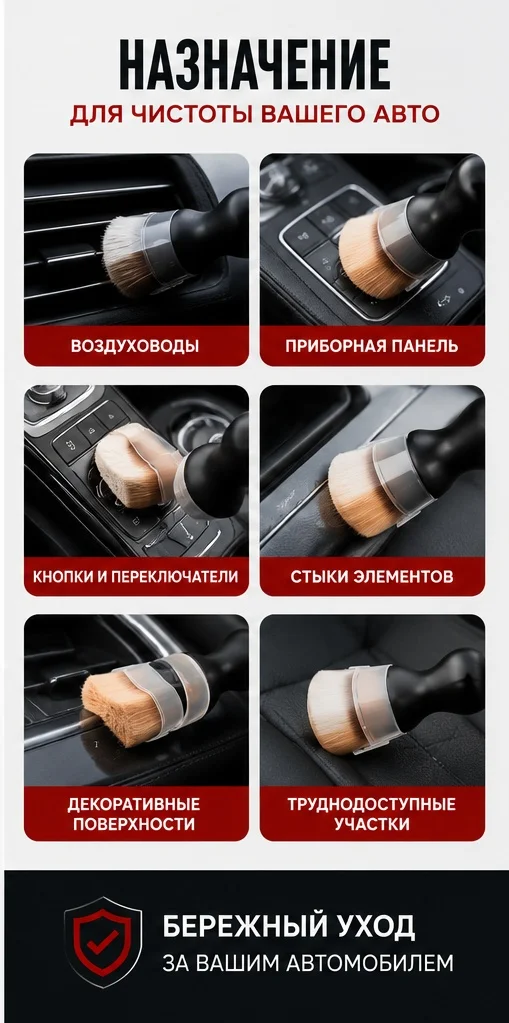 НАЗНАЧЕНИЕ

ДЛЯ ЧИСТОТЫ ВАШЕГО АВТО

ВОЗДУХОВОДЫ

ПРИБОРНАЯ ПАНЕЛЬ

КНОПКИ И ПЕРЕКЛЮЧАТЕЛИ

СТЫКИ ЭЛЕМЕНТОВ

ДЕКОРАТИВНЫЕ ПОВЕРХНОСТИ

ТРУДНОДОСТУПНЫЕ УЧАСТКИ

БЕРЕЖНЫЙ УХОД

ЗА ВАШИМ АВТОМОБИЛЕМ